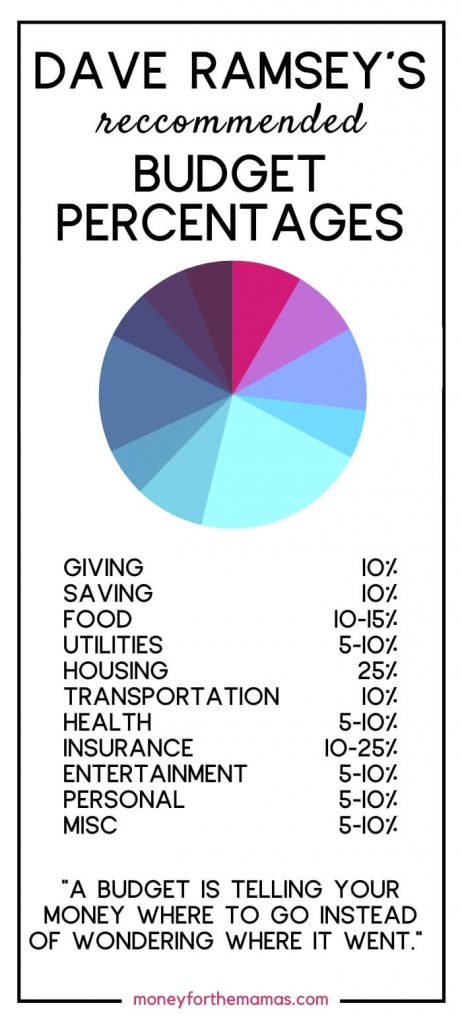 DAVE RAMSEY'S
reccommended
BUDGET PERCENTAGES

| | |
|---|---|
| GIVING | 10% |
| SAVING | 10% |
| FOOD | 10-15% |
| UTILITIES | 5-10% |
| HOUSING | 25% |
| TRANSPORTATION | 10% |
| HEALTH | 5-10% |
| INSURANCE | 10-25% |
| ENTERTAINMENT | 5-10% |
| PERSONAL | 5-10% |
| MISC | 5-10% |

"A BUDGET IS TELLING YOUR MONEY WHERE TO GO INSTEAD OF WONDERING WHERE IT WENT."

moneyforthemamas.com